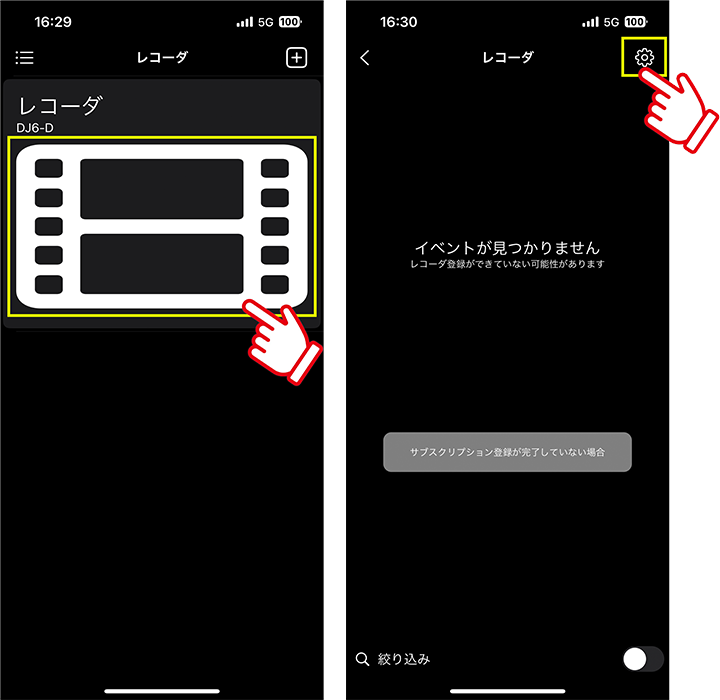 16:29 5G 100

レコーダ

レコーダ
DJ6-D

16:30 5G 100

レコーダ

イベントが見つかりません
レコーダ登録ができていない可能性があります

サブスクリプション登録が完了していない場合

絞り込み